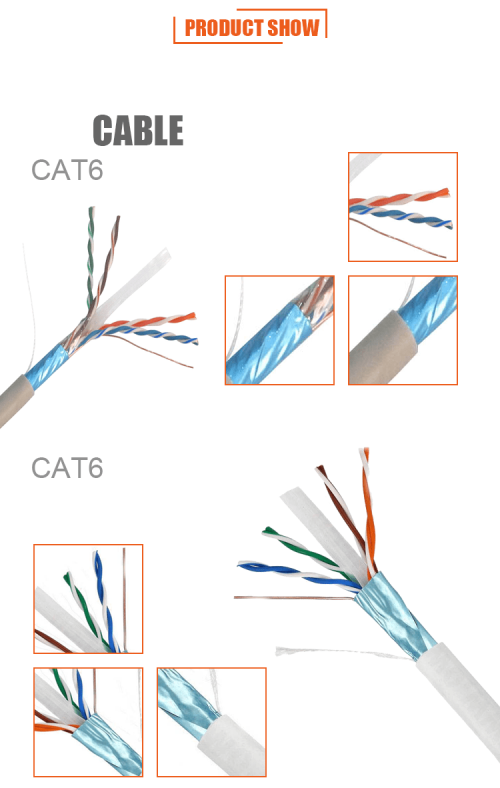 PRODUCT SHOW

CABLE

CAT6

CAT6