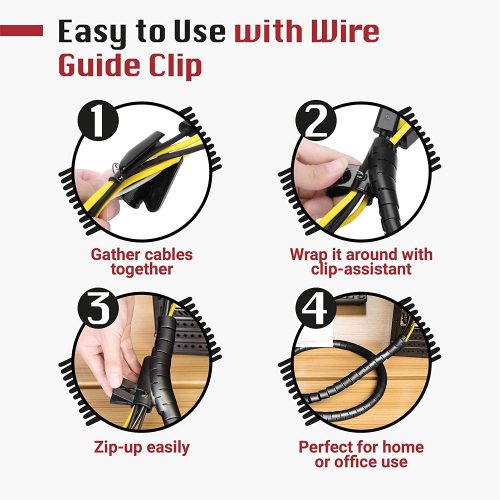 Easy to Use with Wire Guide Clip

1

Gather cables together

2

Wrap it around with clip-assistant

3

Zip-up easily

4

Perfect for home or office use