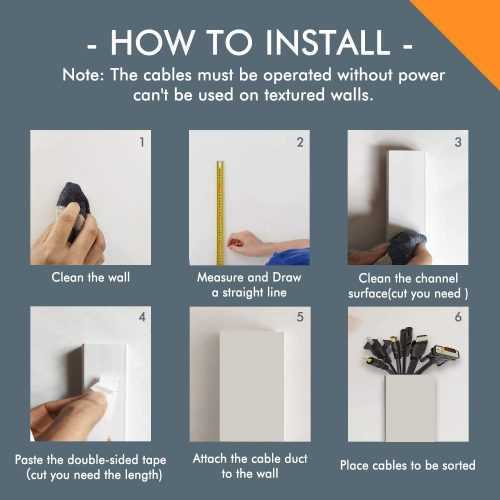 - HOW TO INSTALL -

Note: The cables must be operated without power can't be used on textured walls.

1

Clean the wall

2

Measure and Draw a straight line

3

Clean the channel surface(cut you need )

4

Paste the double-sided tape (cut you need the length)

5

Attach the cable duct to the wall

6

Place cables to be sorted