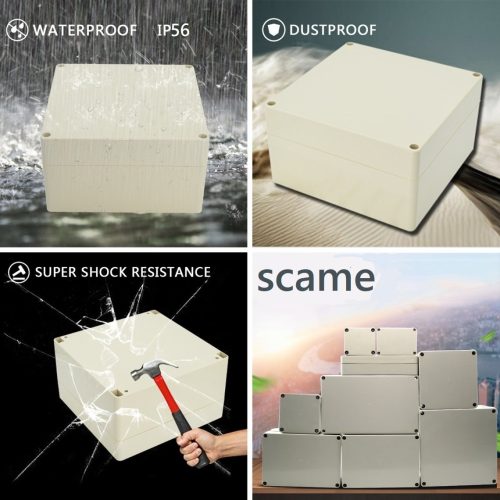 WATERPROOF IP56

DUSTPROOF

SUPER SHOCK RESISTANCE

scame