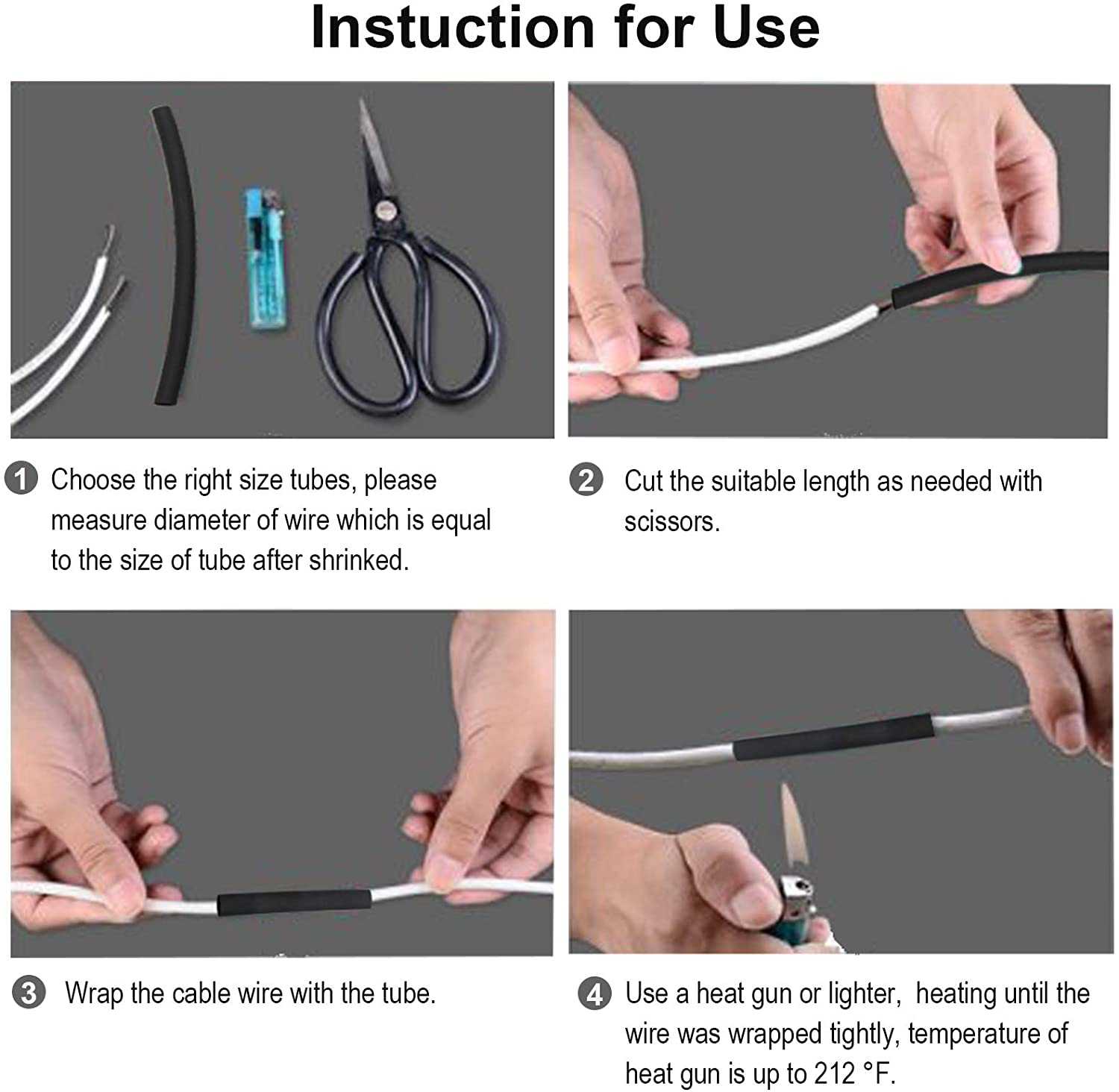 Instuction for Use

1 Choose the right size tubes, please measure diameter of wire which is equal to the size of tube after shrinked.

2 Cut the suitable length as needed with scissors.

3 Wrap the cable wire with the tube.

4 Use a heat gun or lighter, heating until the wire was wrapped tightly, temperature of heat gun is up to 212 °F.