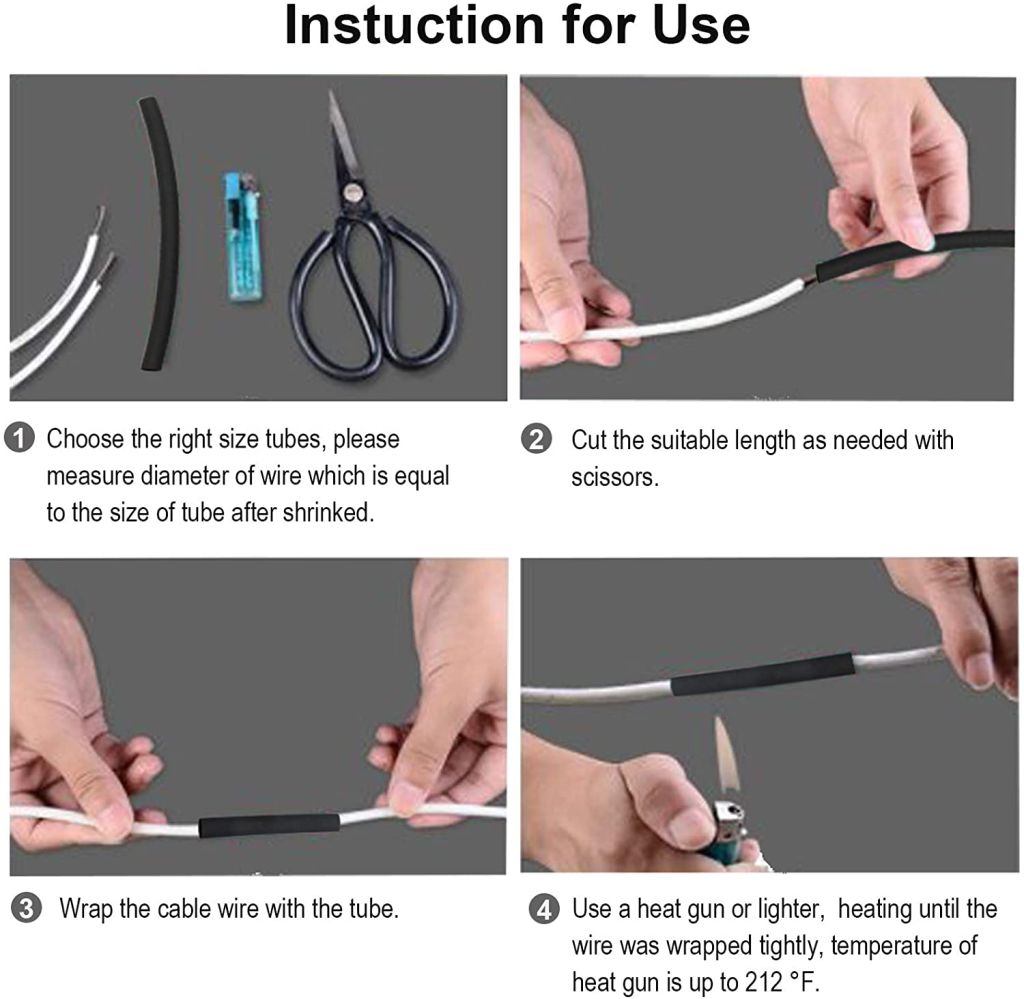 Instuction for Use

1 Choose the right size tubes, please measure diameter of wire which is equal to the size of tube after shrinked.

2 Cut the suitable length as needed with scissors.

3 Wrap the cable wire with the tube.

4 Use a heat gun or lighter, heating until the wire was wrapped tightly, temperature of heat gun is up to 212 °F.