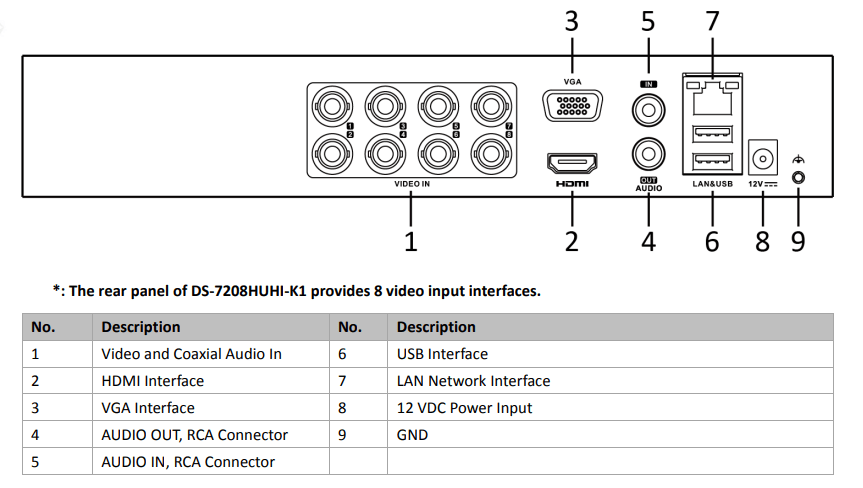 3 5 7

VGA IN

1 2 3 4 5 6 7 8

VIDEO IN HDMI OUT AUDIO LAN&USB 12V

1 2 4 6 8 9

*: The rear panel of DS-7208HUHI-K1 provides 8 video input interfaces.

| No. | Description | No. | Description |
|---|---|---|---|
| 1 | Video and Coaxial Audio In | 6 | USB Interface |
| 2 | HDMI Interface | 7 | LAN Network Interface |
| 3 | VGA Interface | 8 | 12 VDC Power Input |
| 4 | AUDIO OUT, RCA Connector | 9 | GND |
| 5 | AUDIO IN, RCA Connector | | |