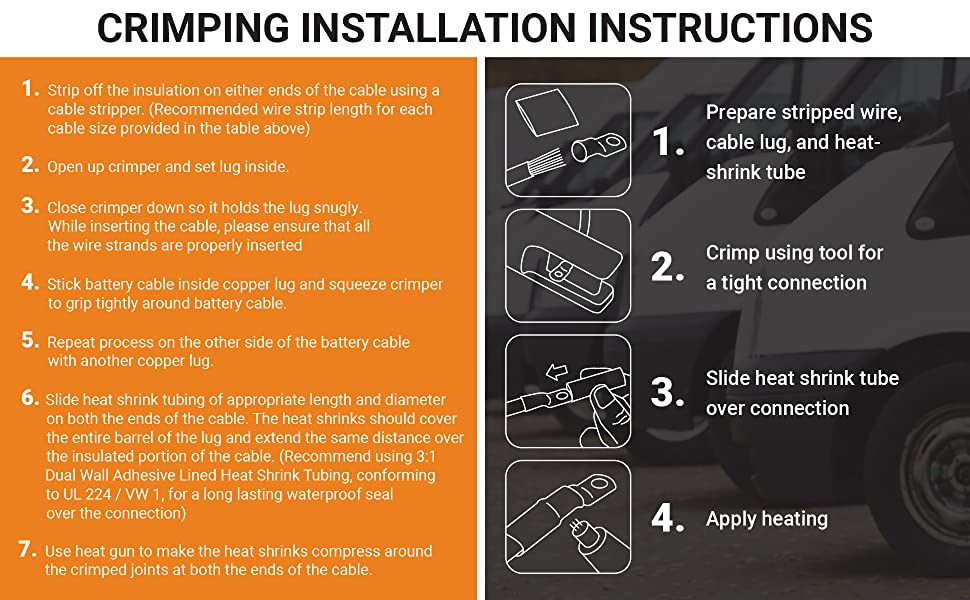 CRIMPING INSTALLATION INSTRUCTIONS

1. Strip off the insulation on either ends of the cable using a cable stripper. (Recommended wire strip length for each cable size provided in the table above)

2. Open up crimper and set lug inside.

3. Close crimper down so it holds the lug snugly. While inserting the cable, please ensure that all the wire strands are properly inserted

4. Stick battery cable inside copper lug and squeeze crimper to grip tightly around battery cable.

5. Repeat process on the other side of the battery cable with another copper lug.

6. Slide heat shrink tubing of appropriate length and diameter on both the ends of the cable. The heat shrinks should cover the entire barrel of the lug and extend the same distance over the insulated portion of the cable. (Recommend using 3:1 Dual Wall Adhesive Lined Heat Shrink Tubing, conforming to UL 224 / VW 1, for a long lasting waterproof seal over the connection)

7. Use heat gun to make the heat shrinks compress around the crimped joints at both the ends of the cable.

1. Prepare stripped wire, cable lug, and heat-shrink tube

2. Crimp using tool for a tight connection

3. Slide heat shrink tube over connection

4. Apply heating