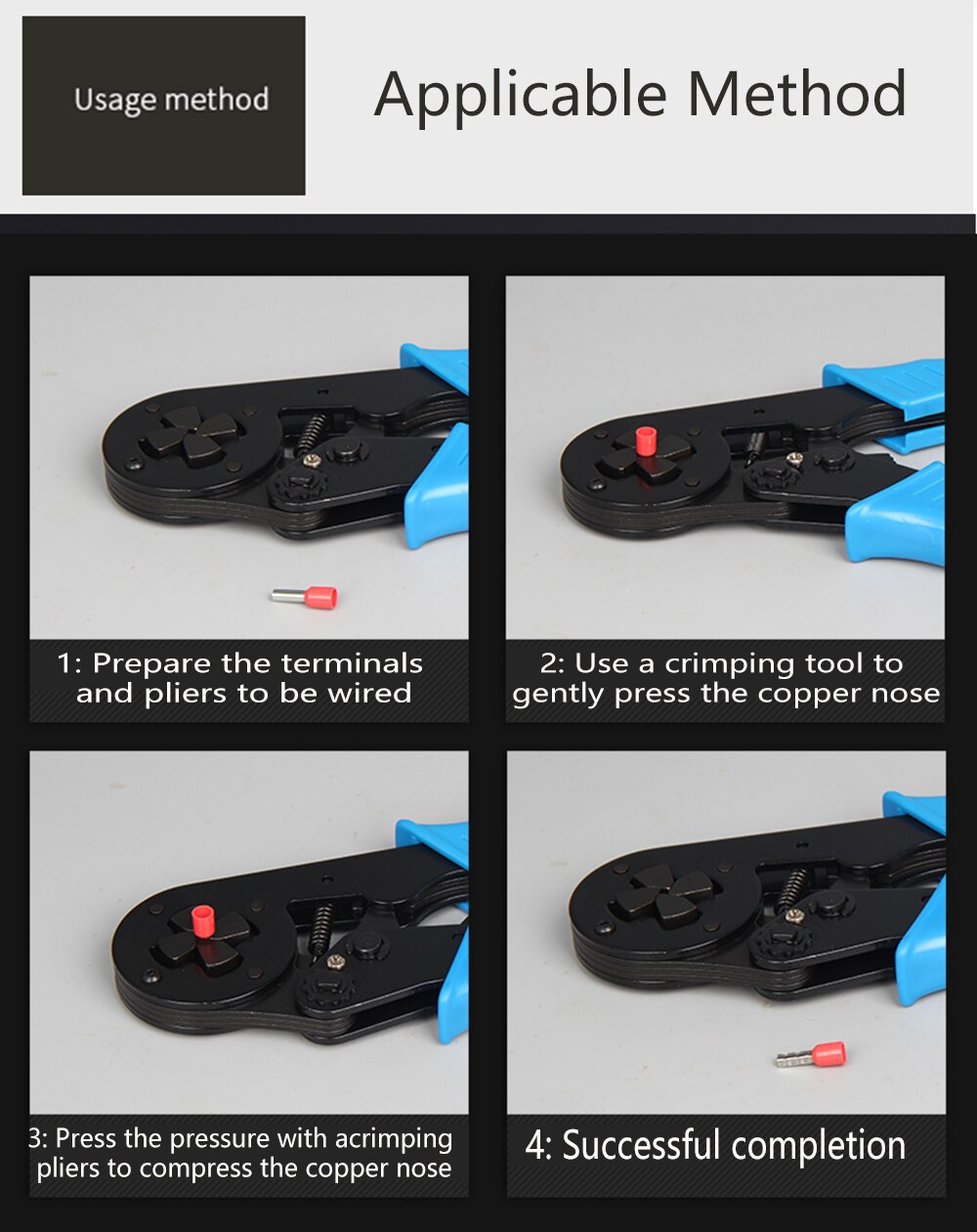 Usage method

Applicable Method

1: Prepare the terminals and pliers to be wired

2: Use a crimping tool to gently press the copper nose

3: Press the pressure with acrimping pliers to compress the copper nose

4: Successful completion